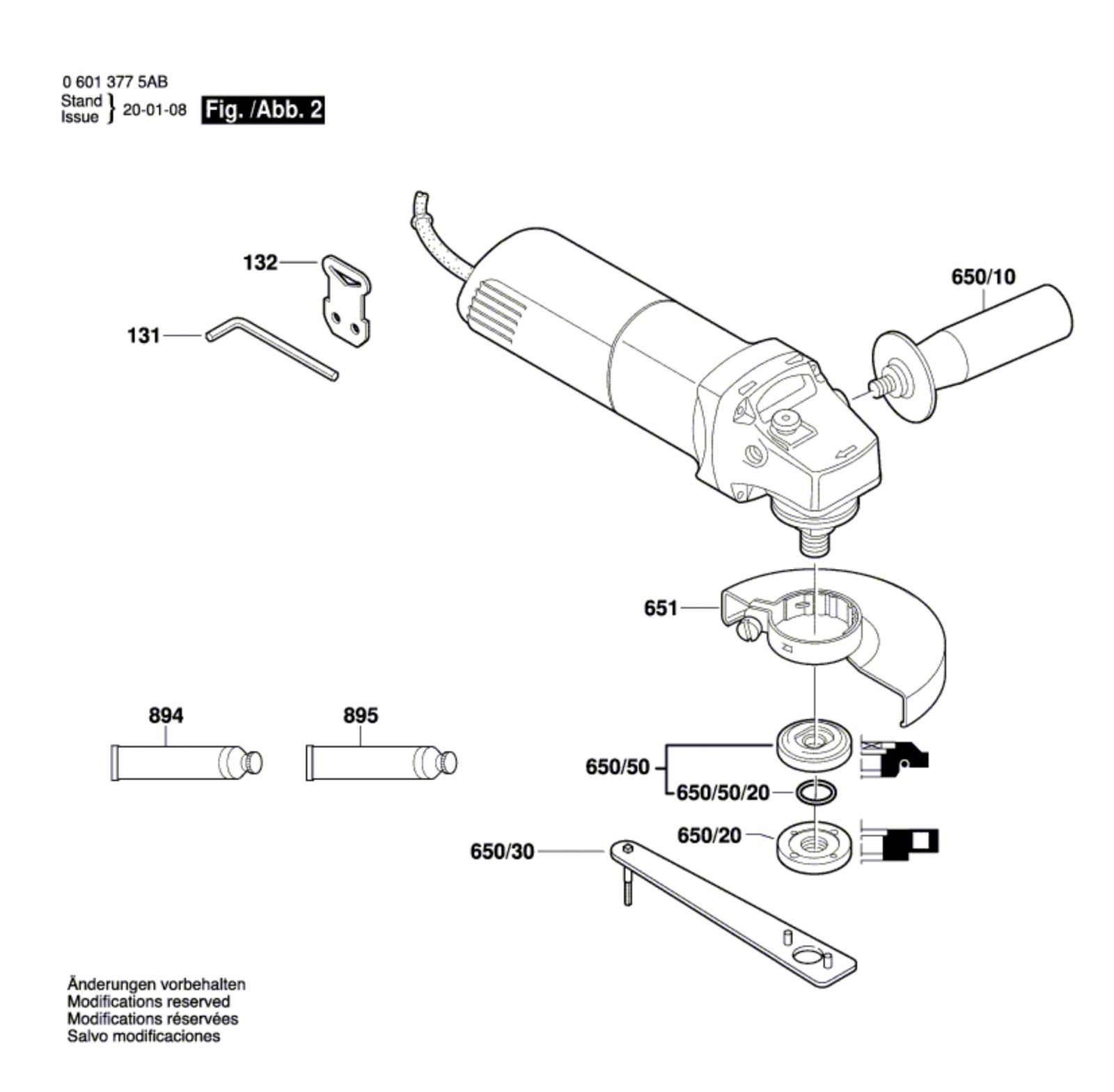 0 601 377 5AB
Stand
Issue } 20-01-08 Fig. /Abb. 2

132
131
650/10
651
894
895
650/50
650/50/20
650/20
650/30

Änderungen vorbehalten
Modifications reserved
Modifications réservées
Salvo modificaciones